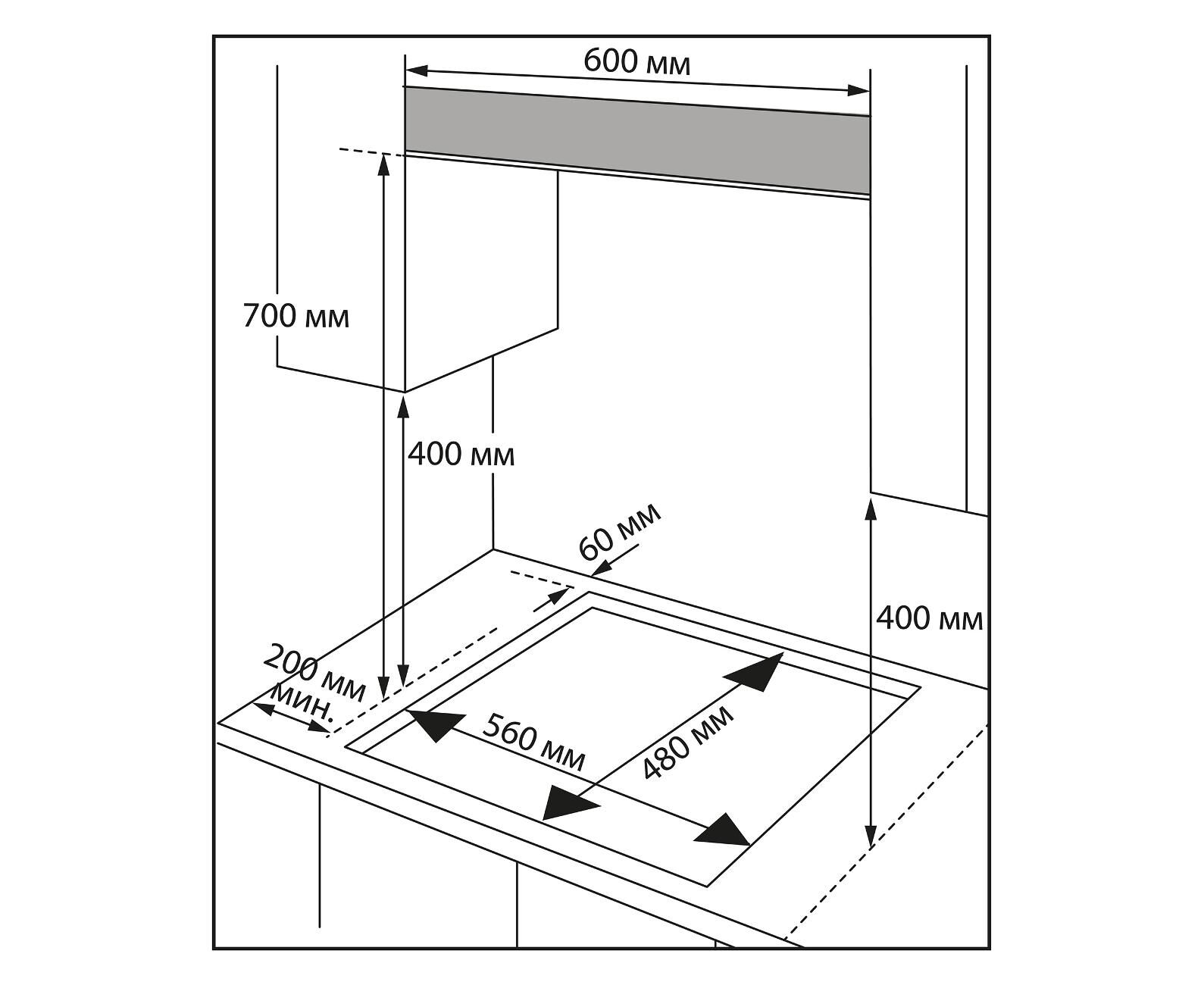 600 мм

700 мм

400 мм

60 мм

400 мм

200 мм
мин.

560 мм

480 мм